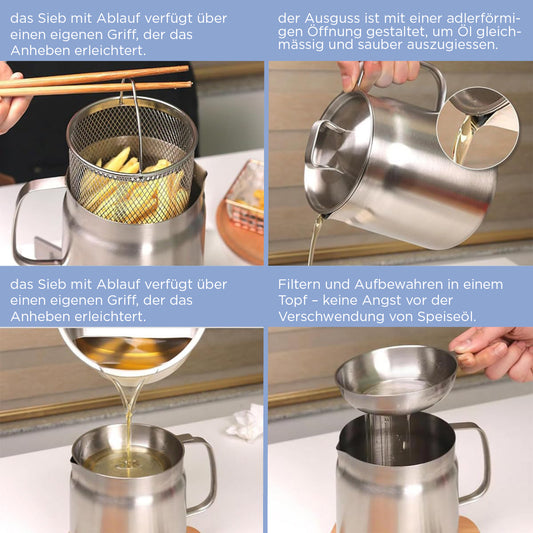 das Sieb mit Ablauf verfügt über einen eigenen Griff, der das Anheben erleichtert.

der Ausguss ist mit einer adlerförmigen Öffnung gestaltet, um Öl gleichmässig und sauber auszugiessen.

das Sieb mit Ablauf verfügt über einen eigenen Griff, der das Anheben erleichtert.

Filtern und Aufbewahren in einem Topf – keine Angst vor der Verschwendung von Speiseöl.