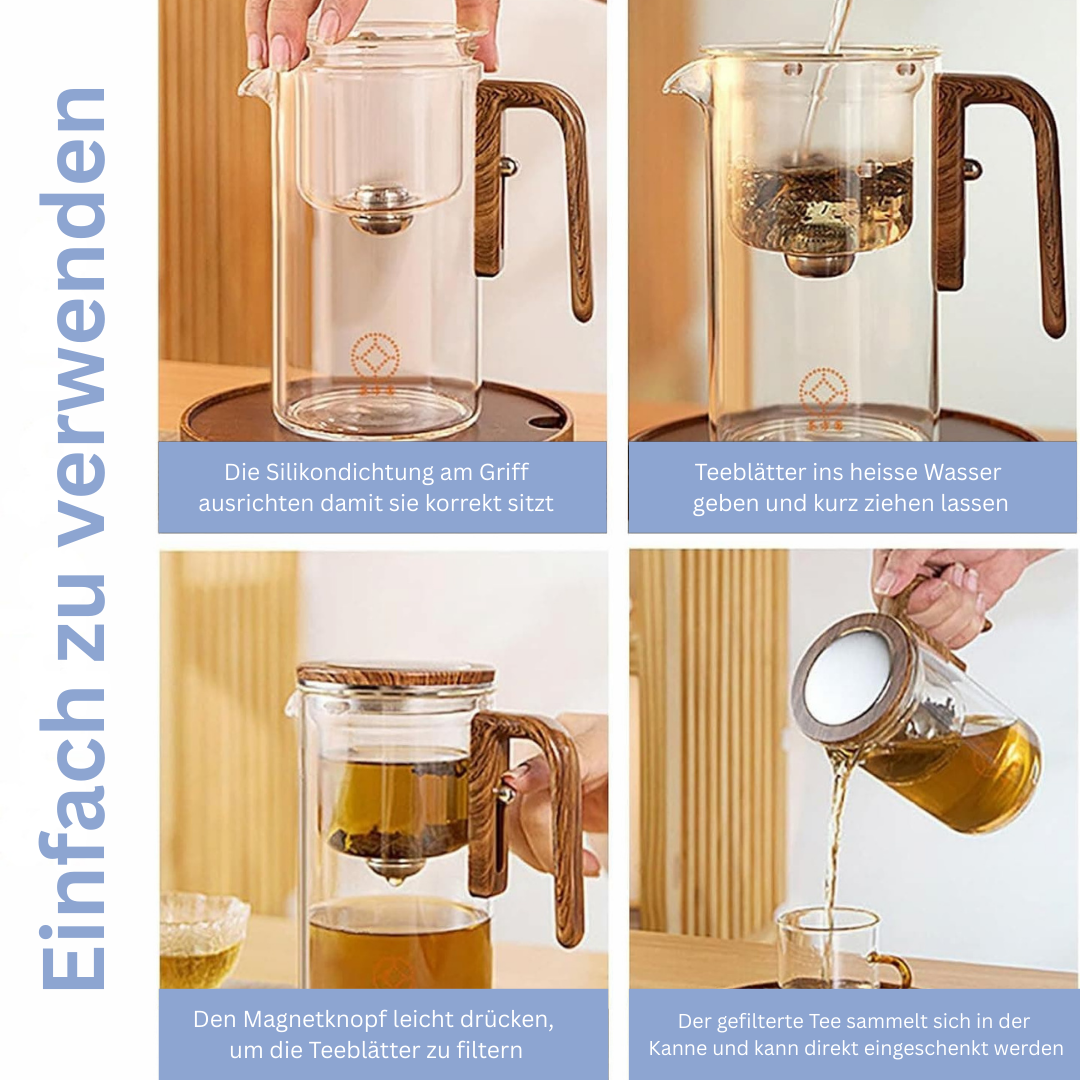 Einfach zu verwenden

Die Silikondichtung am Griff ausrichten damit sie korrekt sitzt

Teeblätter ins heisse Wasser geben und kurz ziehen lassen

Den Magnetknopf leicht drücken, um die Teeblätter zu filtern

Der gefilterte Tee sammelt sich in der Kanne und kann direkt eingeschenkt werden