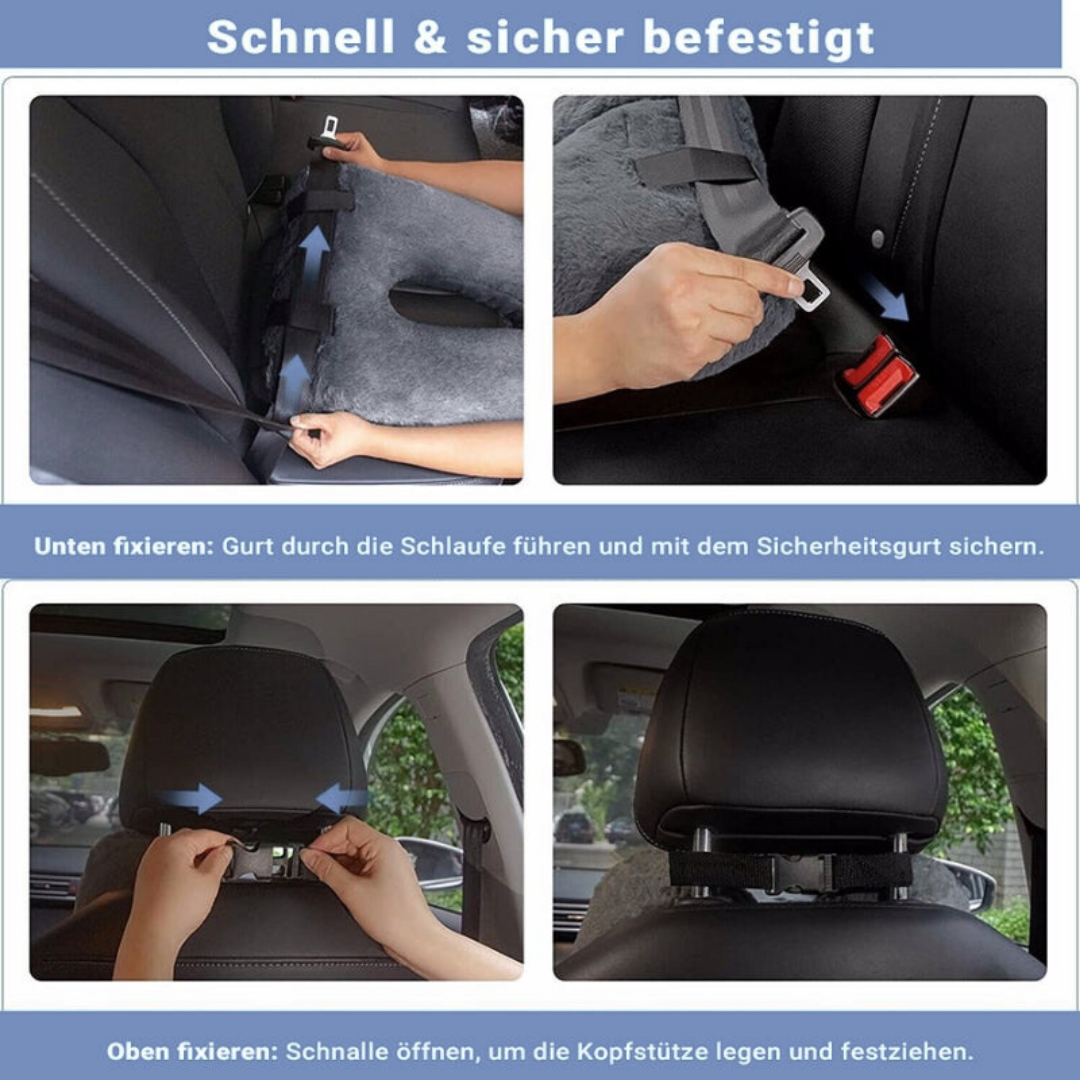 Schnell & sicher befestigt

Unten fixieren: Gurt durch die Schlaufe führen und mit dem Sicherheitsgurt sichern.

Oben fixieren: Schnalle öffnen, um die Kopfstütze legen und festziehen.